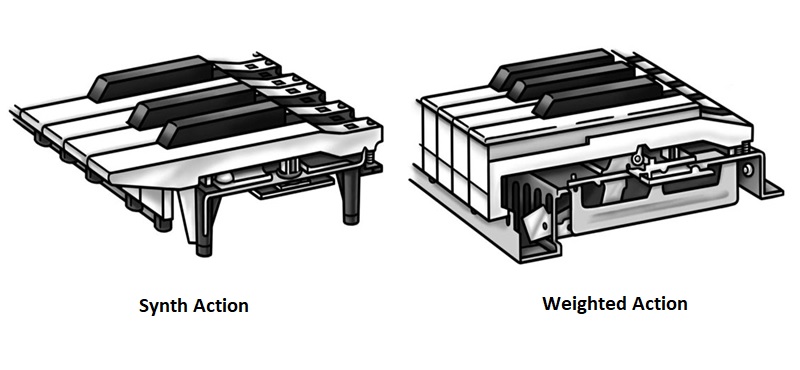 Synth Action

Weighted Action